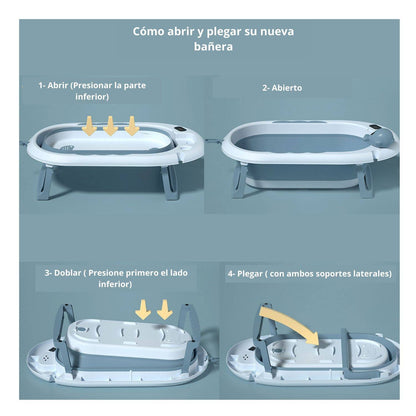 Cómo abrir y plegar su nueva bañera

1- Abrir (Presionar la parte inferior)

2- Abierto

3- Doblar ( Presione primero el lado inferior)

4- Plegar ( con ambos soportes laterales)