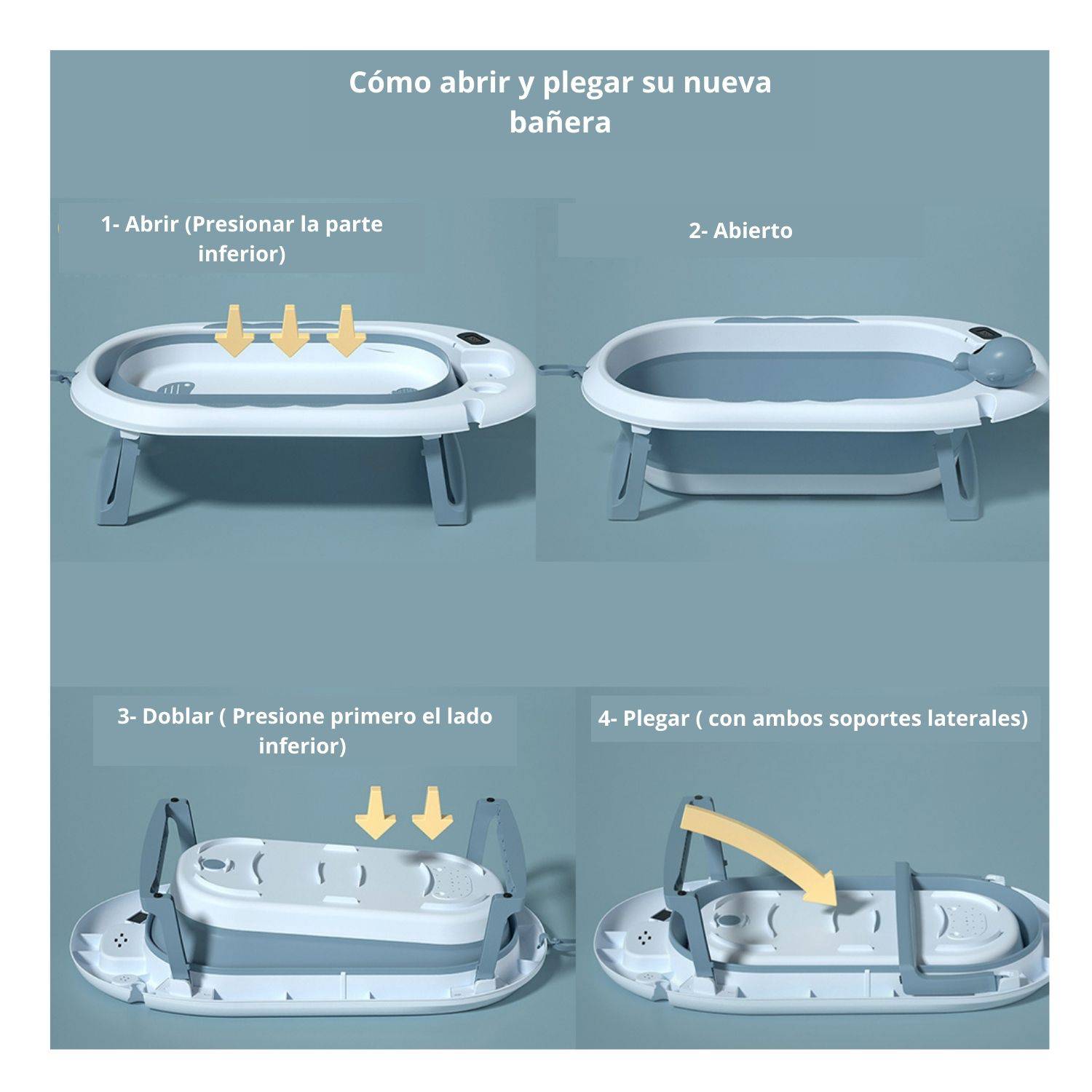 Cómo abrir y plegar su nueva bañera

1- Abrir (Presionar la parte inferior)

2- Abierto

3- Doblar ( Presione primero el lado inferior)

4- Plegar ( con ambos soportes laterales)