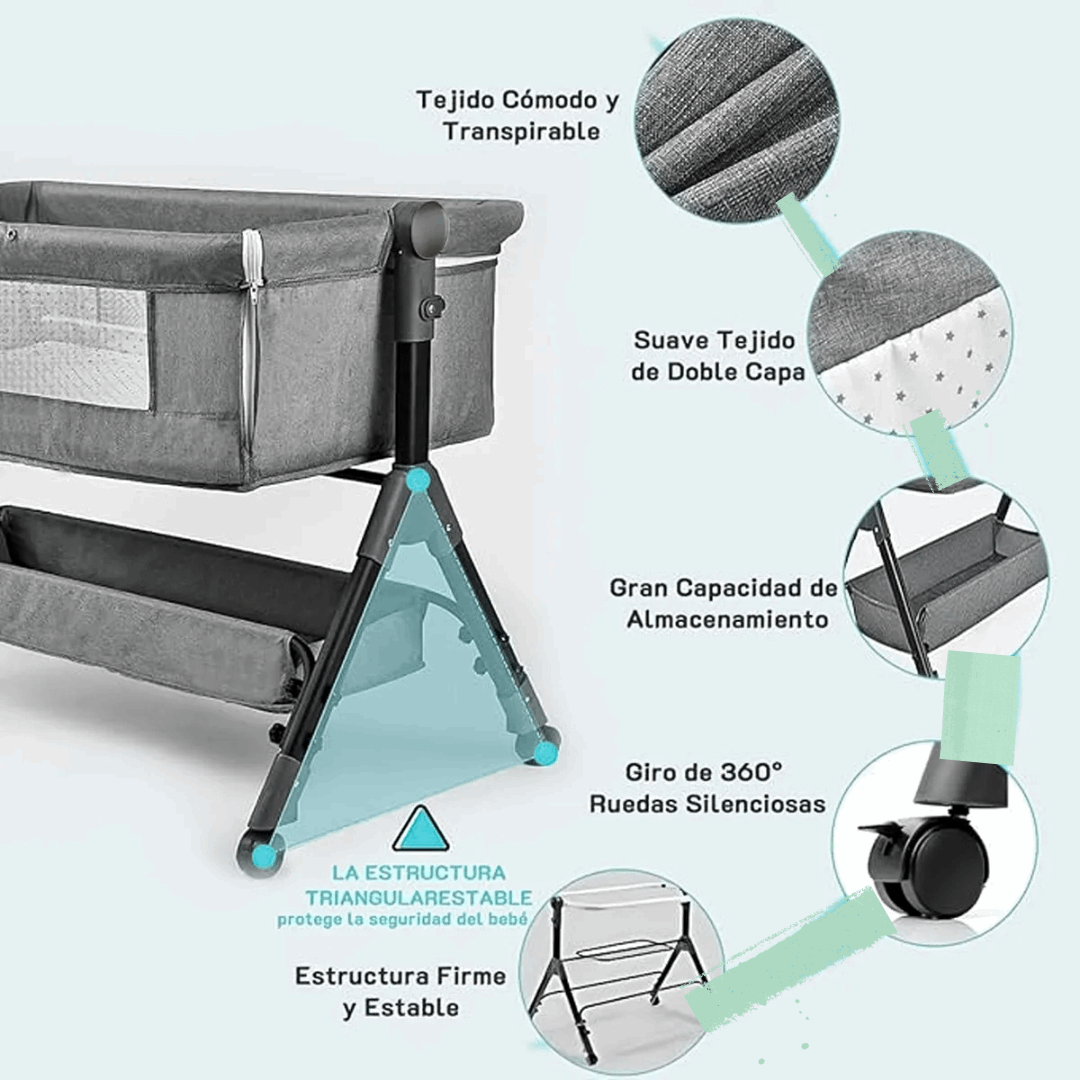 Tejido Cómodo y Transpirable

Suave Tejido de Doble Capa

Gran Capacidad de Almacenamiento

Giro de 360° Ruedas Silenciosas

LA ESTRUCTURA TRIANGULARESTABLE
protege la seguridad del bebé

Estructura Firme y Estable