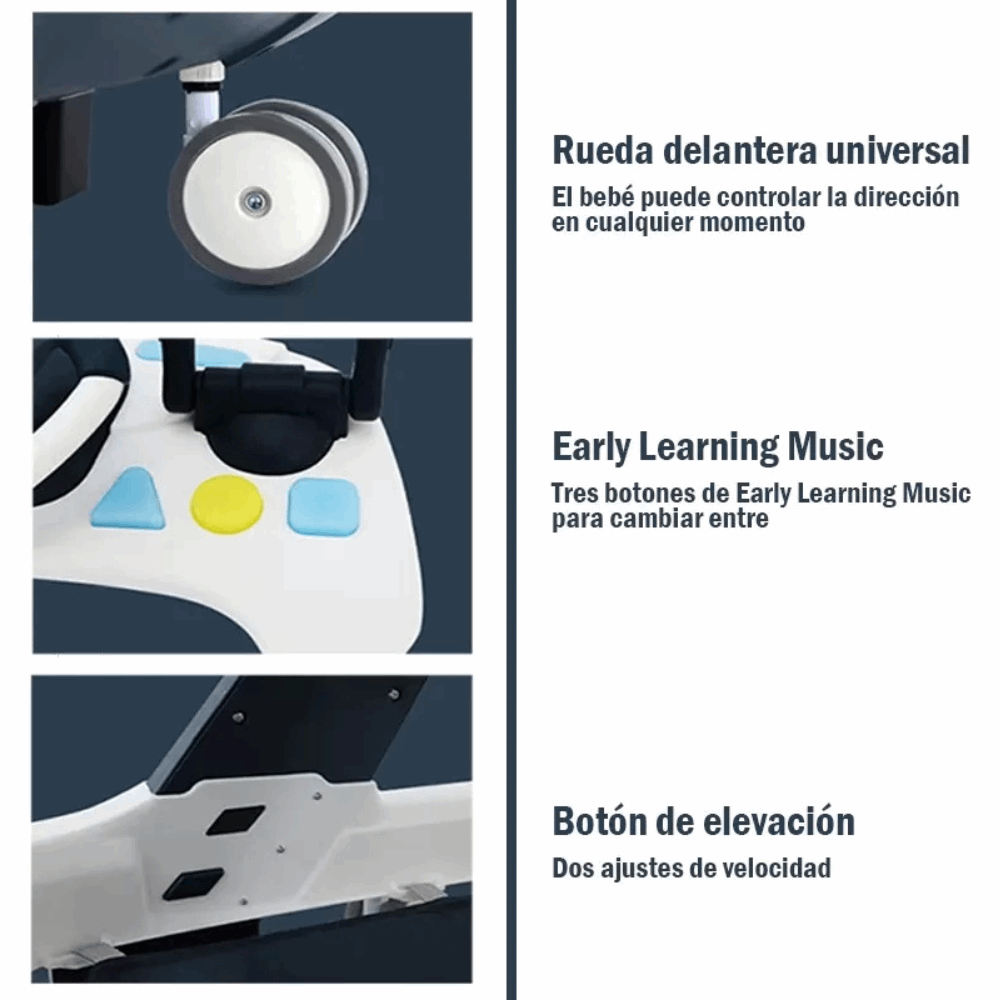 Rueda delantera universal
El bebé puede controlar la dirección en cualquier momento

Early Learning Music
Tres botones de Early Learning Music para cambiar entre

Botón de elevación
Dos ajustes de velocidad